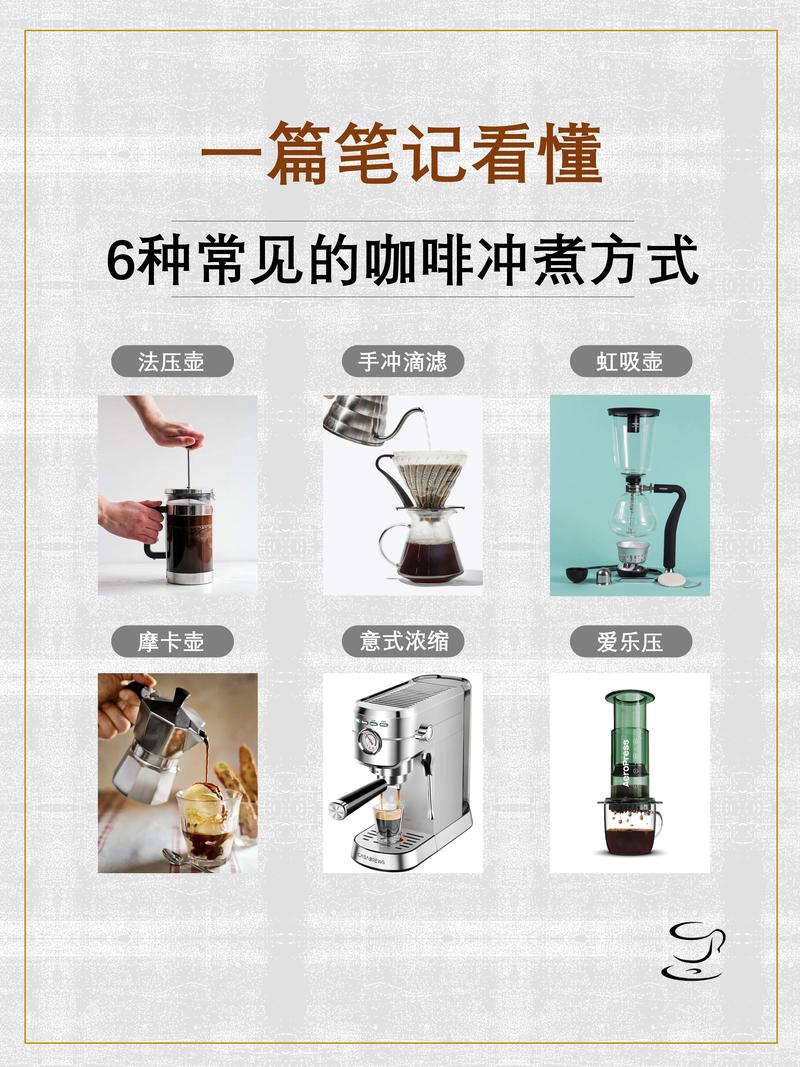 一篇笔记看懂

6种常见的咖啡冲煮方式

法压壶

手冲滴滤

虹吸壶

摩卡壶

意式浓缩

爱乐压

CASABREWS

AeroPress