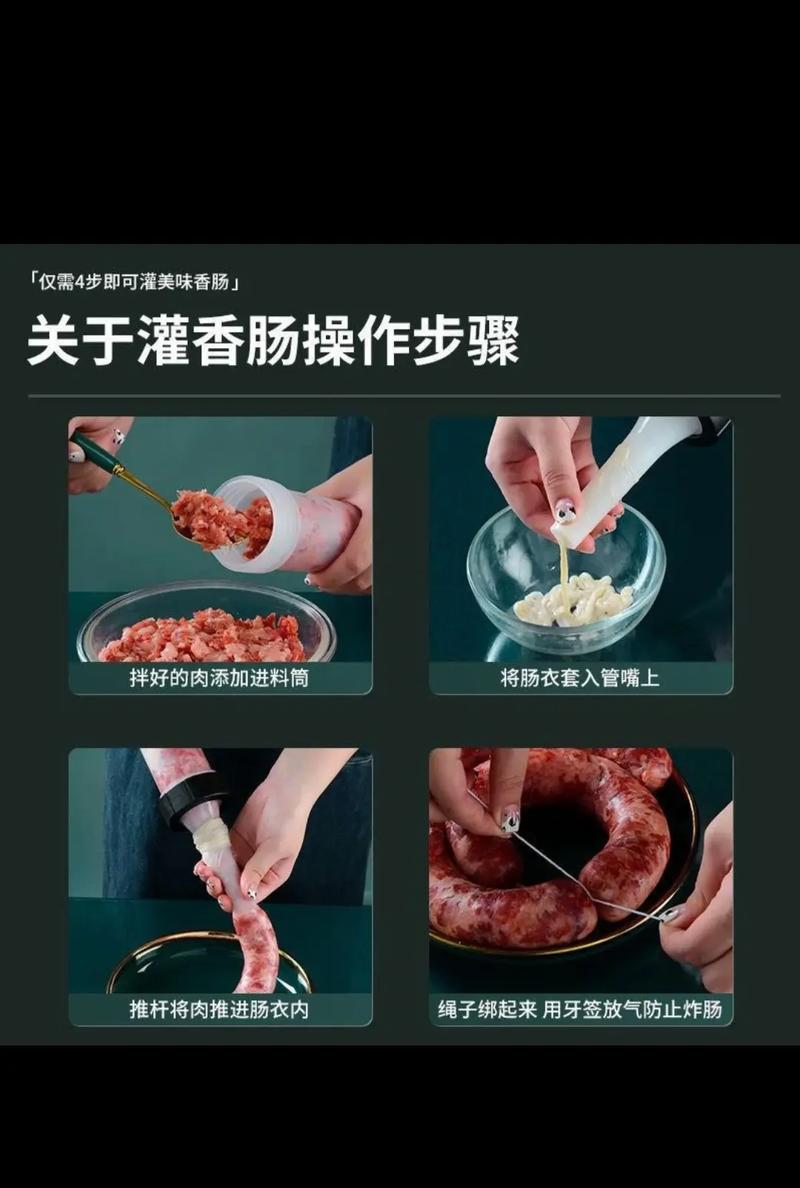 「仅需4步即可灌美味香肠」

关于灌香肠操作步骤

拌好的肉添加进料筒

将肠衣套入管嘴上

推杆将肉推进肠衣内

绳子绑起来 用牙签放气防止炸肠